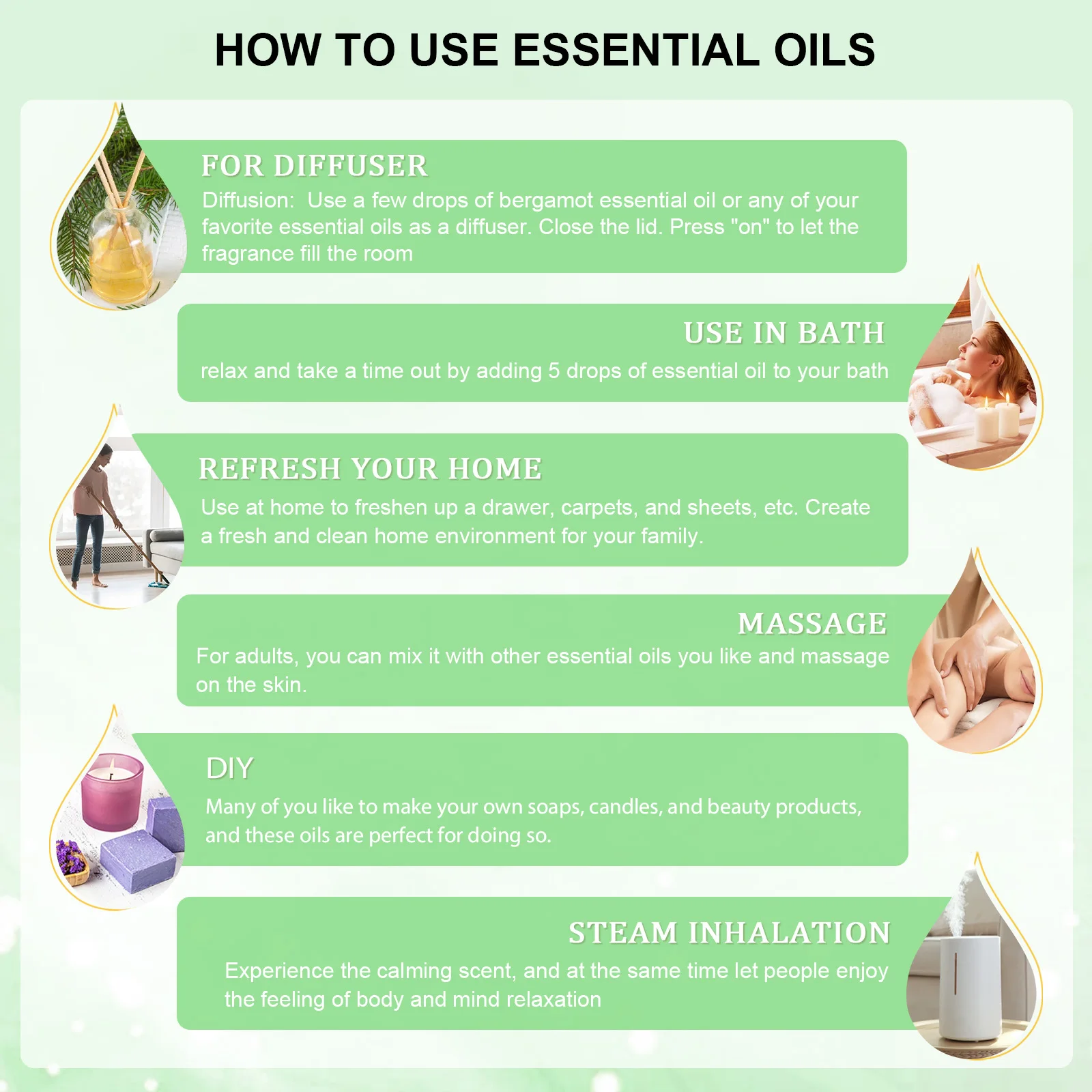 HOW TO USE ESSENTIAL OILS

FOR DIFFUSER
Diffusion: Use a few drops of bergamot essential oil or any of your favorite essential oils as a diffuser. Close the lid. Press "on" to let the fragrance fill the room

USE IN BATH
relax and take a time out by adding 5 drops of essential oil to your bath

REFRESH YOUR HOME
Use at home to freshen up a drawer, carpets, and sheets, etc. Create a fresh and clean home environment for your family.

MASSAGE
For adults, you can mix it with other essential oils you like and massage on the skin.

DIY
Many of you like to make your own soaps, candles, and beauty products, and these oils are perfect for doing so.

STEAM INHALATION
Experience the calming scent, and at the same time let people enjoy the feeling of body and mind relaxation